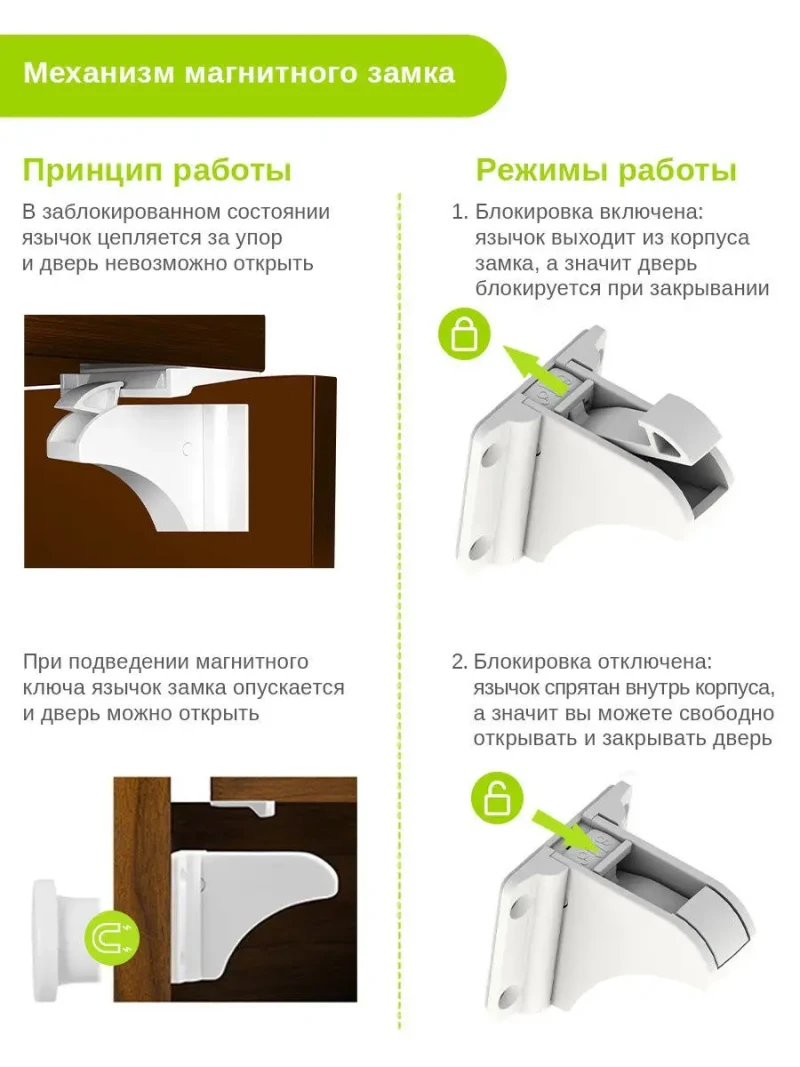 Механизм магнитного замка

Принцип работы

В заблокированном состоянии язычок цепляется за упор и дверь невозможно открыть

При подведении магнитного ключа язычок замка опускается и дверь можно открыть

Режимы работы

1. Блокировка включена: язычок выходит из корпуса замка, а значит дверь блокируется при закрывании

2. Блокировка отключена: язычок спрятан внутрь корпуса, а значит вы можете свободно открывать и закрывать дверь