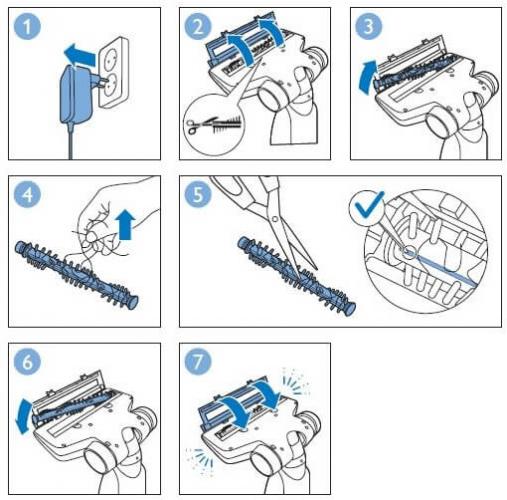 1

2

3

4

5

6

7