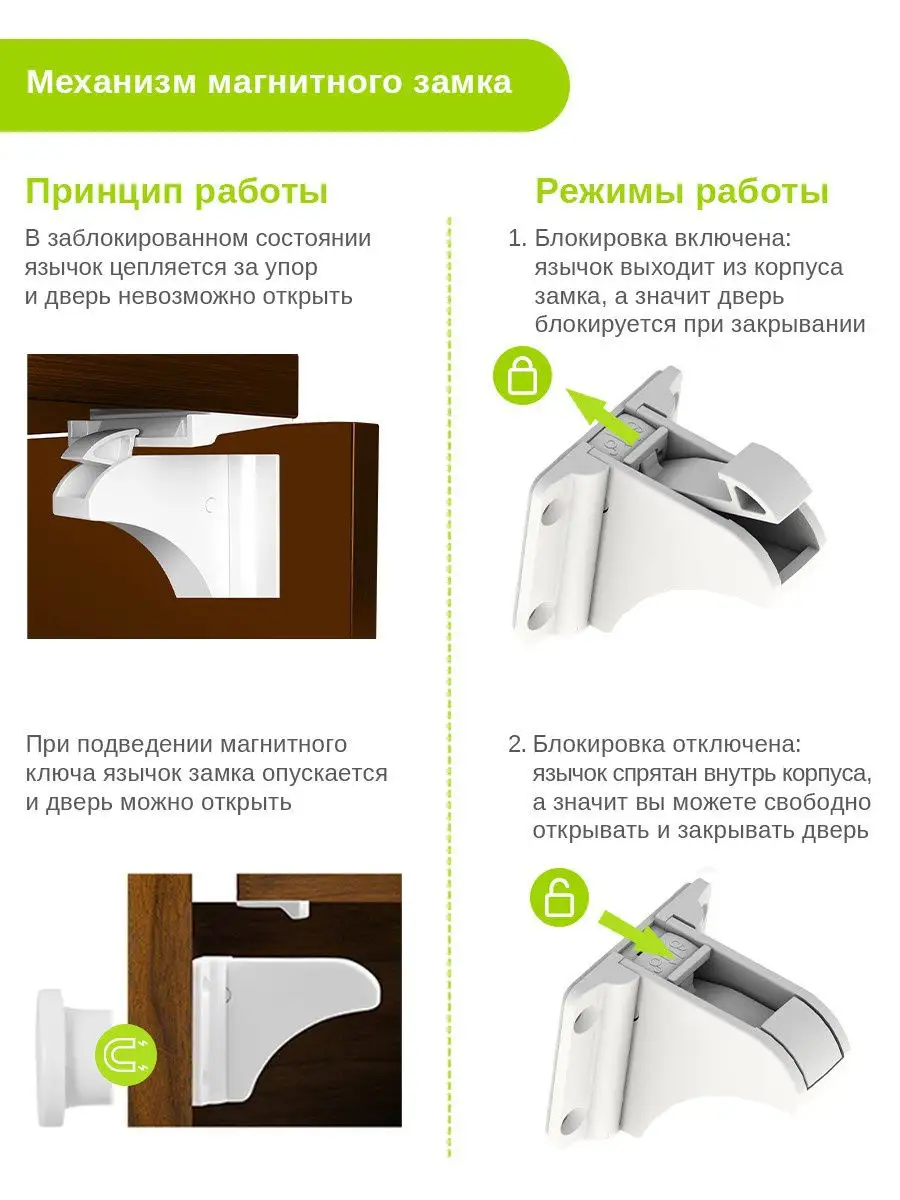 Механизм магнитного замка

Принцип работы

В заблокированном состоянии язычок цепляется за упор и дверь невозможно открыть

При подведении магнитного ключа язычок замка опускается и дверь можно открыть

Режимы работы

1. Блокировка включена: язычок выходит из корпуса замка, а значит дверь блокируется при закрывании

2. Блокировка отключена: язычок спрятан внутрь корпуса, а значит вы можете свободно открывать и закрывать дверь