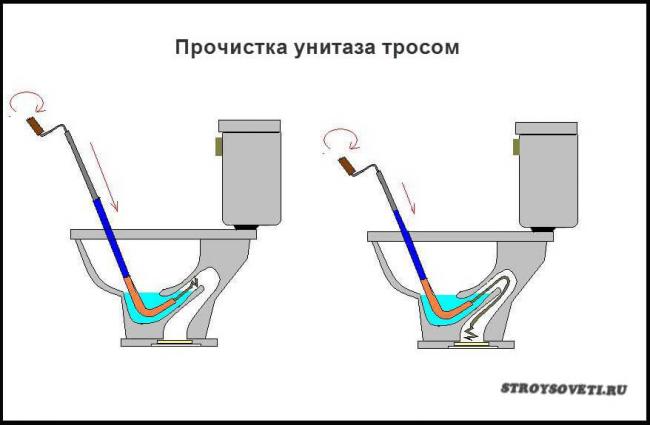 Прочистка унитаза тросом

STROYSOVETI.RU