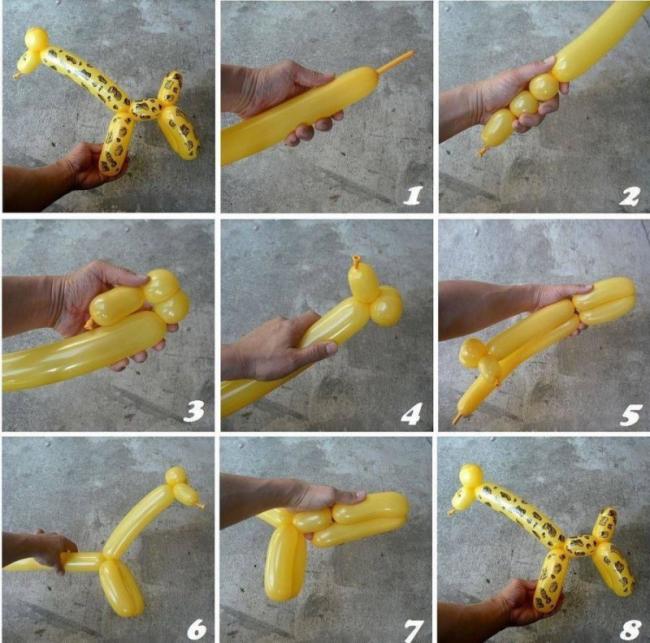 1

2

3

4

5

6

7

8