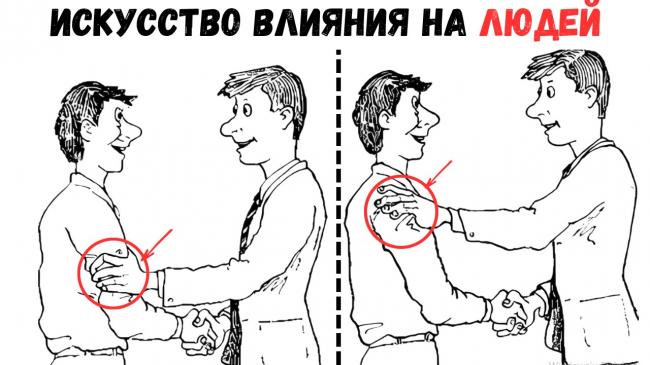 ИСКУССТВО ВЛИЯНИЯ НА ЛЮДЕЙ