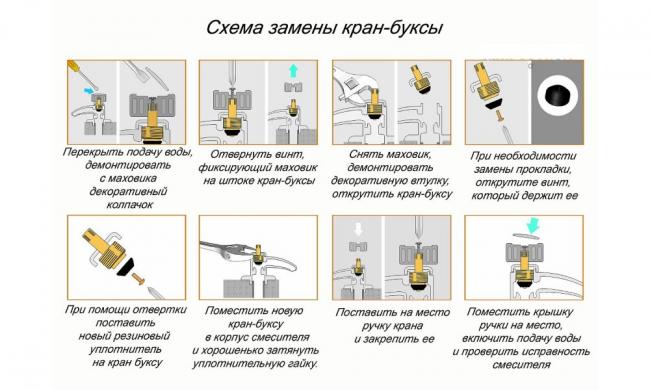 Схема замены кран-буксы

Перекрыть подачу воды, демонтировать с маховика декоративный колпачок

Отвернуть винт, фиксирующий маховик на штоке кран-буксы

Снять маховик, демонтировать декоративную втулку, открутить кран-буксу

При необходимости замены прокладки, открутите винт, который держит ее

При помощи отвертки поставить новый резиновый уплотнитель на кран буксу

Поместить новую кран-буксу в корпус смесителя и хорошенько затянуть уплотнительную гайку.

Поставить на место ручку крана и закрепить ее

Поместить крышку ручки на место, включить подачу воды и проверить исправность смесителя