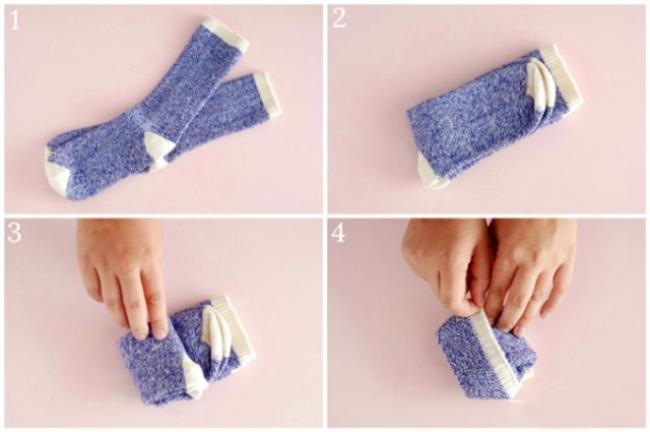 1

2

3

4