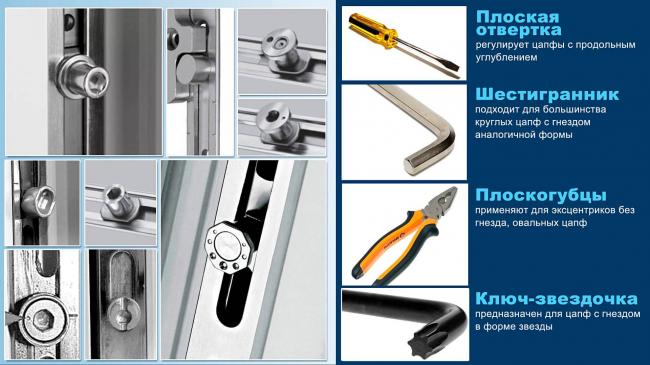 Плоская отвертка
регулирует цапфы с продольным углублением

Шестигранник
подходит для большинства круглых цапф с гнездом аналогичной формы

Плоскогубцы
применяют для эксцентриков без гнезда, овальных цапф

Ключ-звездочка
предназначен для цапф с гнездом в форме звезды